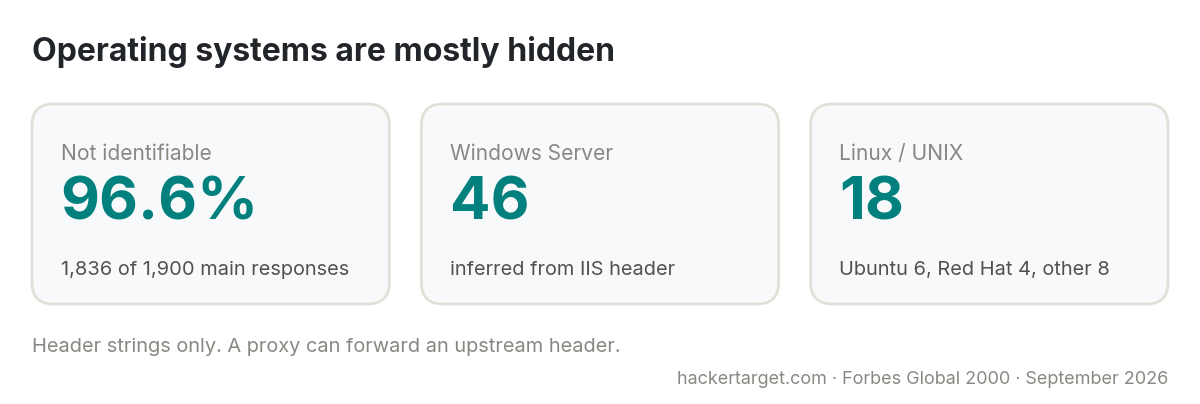 Operating systems are mostly hidden

Not identifiable
96.6%
1,836 of 1,900 main responses

Windows Server
46
inferred from IIS header

Linux / UNIX
18
Ubuntu 6, Red Hat 4, other 8

Header strings only. A proxy can forward an upstream header.

hackertarget.com · Forbes Global 2000 · September 2026